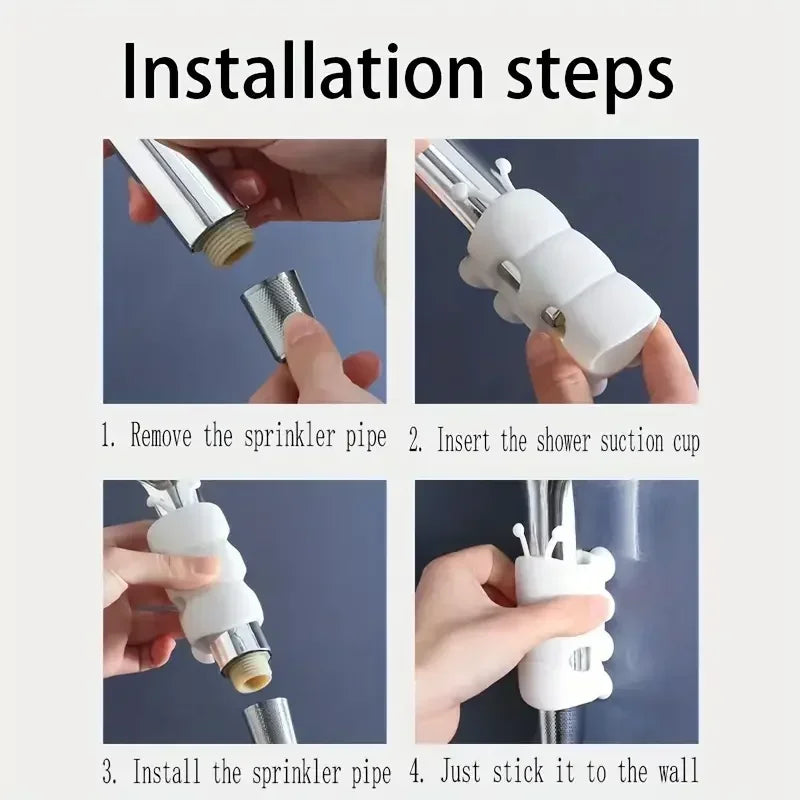 Installation steps

1. Remove the sprinkler pipe

2. Insert the shower suction cup

3. Install the sprinkler pipe

4. Just stick it to the wall